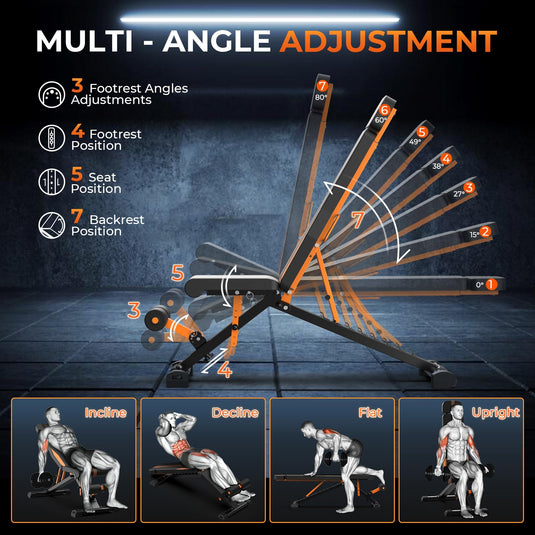 MULTI - ANGLE ADJUSTMENT

3 Footrest Angles Adjustments

4 Footrest Position

5 Seat Position

7 Backrest Position

7
80°

6
60°

5
49°

4
38°

27° 3

15° 2

0° 1

7

5

3

4

Incline

Decline

Flat

Upright