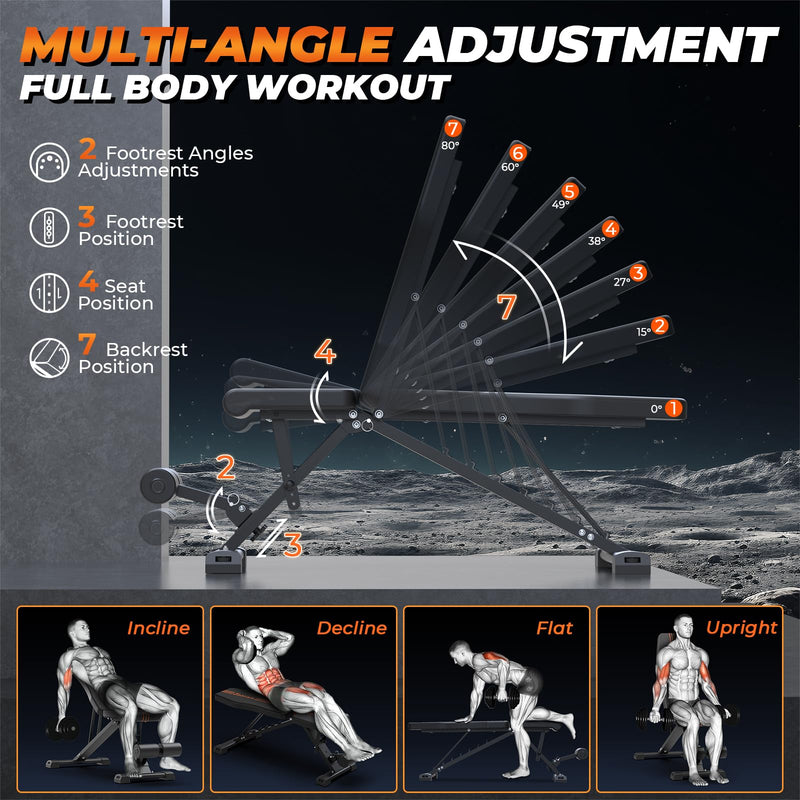 MULTI-ANGLE ADJUSTMENT
FULL BODY WORKOUT

2 Footrest Angles Adjustments

3 Footrest Position

4 Seat Position

7 Backrest Position

7
80°
6
60°
5
49°
4
38°
3
27°
2
15°
0° 1

7

4

2

3

Incline

Decline

Flat

Upright